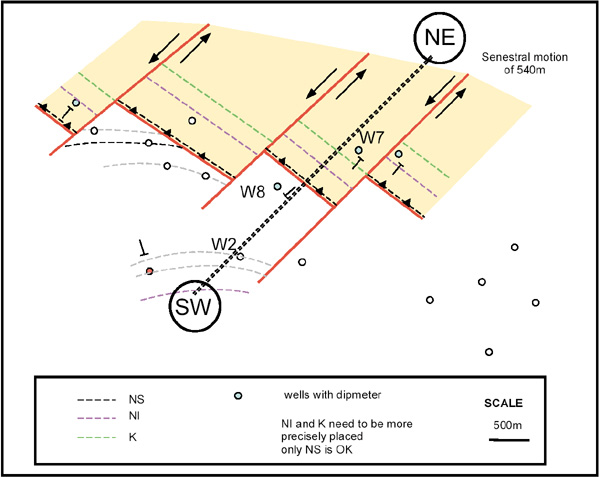 NE

Senestral motion of 540m

W7

W8

W2

SW

NS

NI

K

wells with dipmeter

NI and K need to be more precisely placed only NS is OK

SCALE

500m