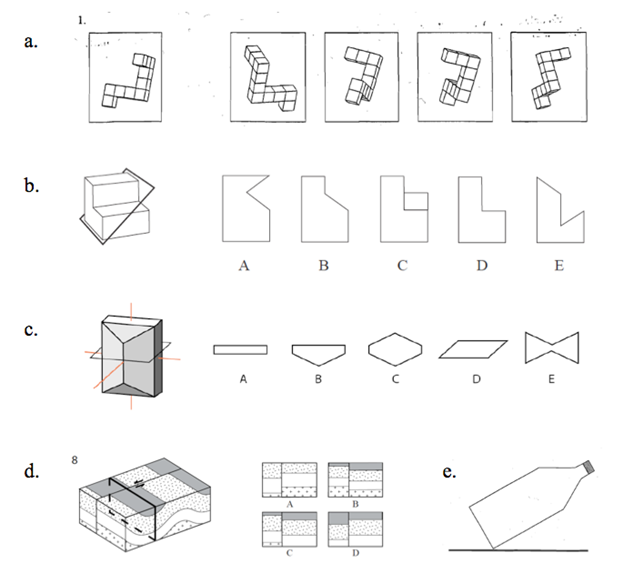 a.

1.

b.

A B C D E

c.

A B C D E

d.

8

A B C D

e.